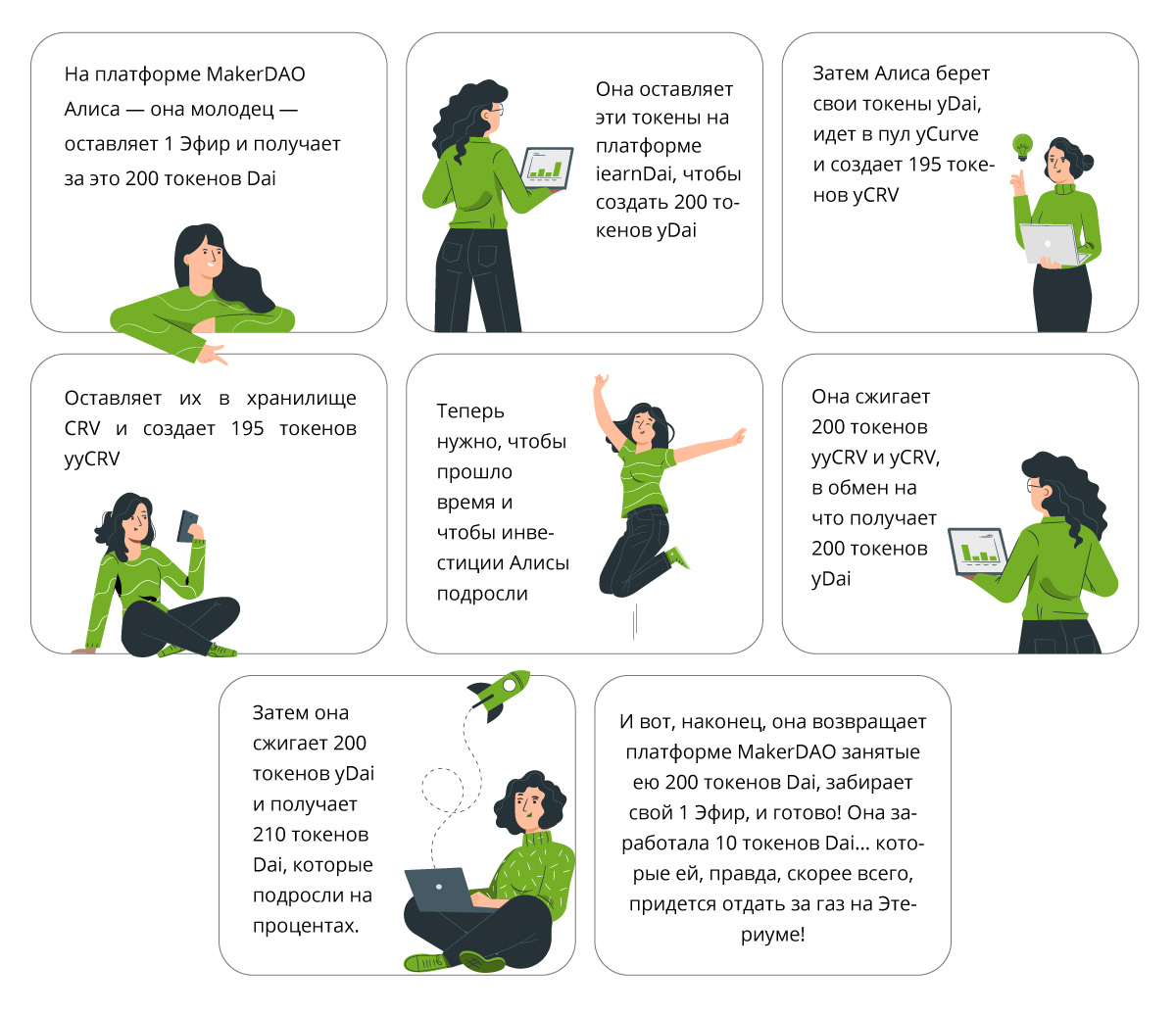 На платформе MakerDAO Алиса — она молодец — оставляет 1 Эфир и получает за это 200 токенов Dai

Она оставляет эти токены на платформе iearnDai, чтобы создать 200 токенов yDai

Затем Алиса берет свои токены yDai, идет в пул yCurve и создает 195 токенов yCRV

Оставляет их в хранилище CRV и создает 195 токенов yyCRV

Теперь нужно, чтобы прошло время и чтобы инвестиции Алисы подросли

Она сжигает 200 токенов yyCRV и yCRV, в обмен на что получает 200 токенов yDai

Затем она сжигает 200 токенов yDai и получает 210 токенов Dai, которые подросли на процентах.

И вот, наконец, она возвращает платформе MakerDAO занятые ею 200 токенов Dai, забирает свой 1 Эфир, и готово! Она заработала 10 токенов Dai... которые ей, правда, скорее всего, придется отдать за газ на Этериуме!